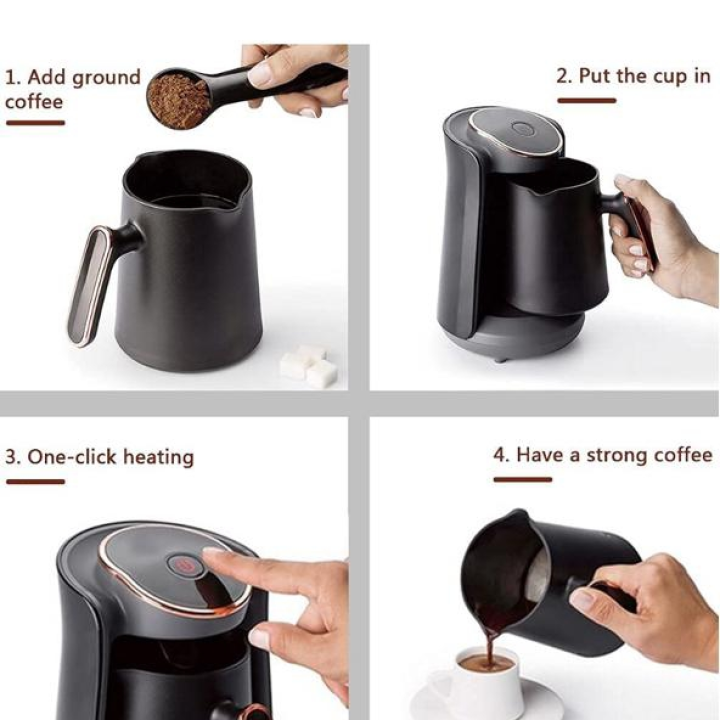 1. Add ground coffee

2. Put the cup in

3. One-click heating

4. Have a strong coffee